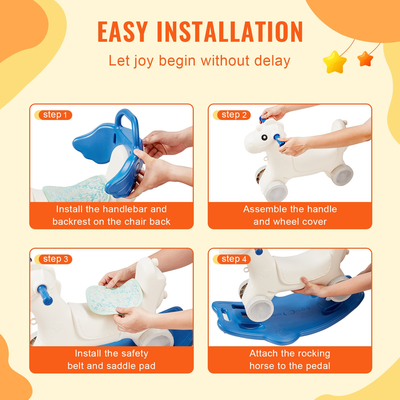 EASY INSTALLATION
Let joy begin without delay

step 1
Install the handlebar and backrest on the chair back

step 2
Assemble the handle and wheel cover

step 3
Install the safety belt and saddle pad

step 4
Attach the rocking horse to the pedal