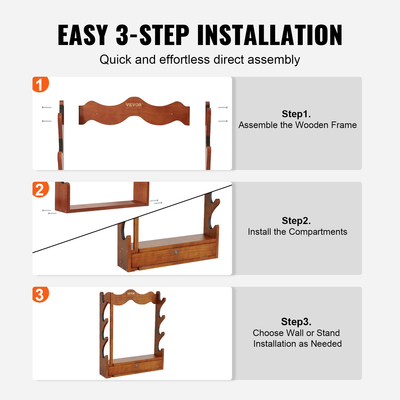 EASY 3-STEP INSTALLATION

Quick and effortless direct assembly

1

VEVOR

Step1.
Assemble the Wooden Frame

2

Step2.
Install the Compartments

3

VEVOR

Step3.
Choose Wall or Stand Installation as Needed