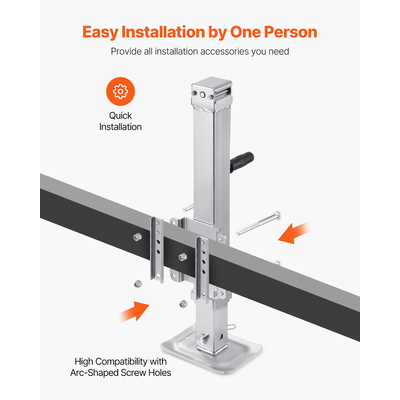 Easy Installation by One Person

Provide all installation accessories you need

Quick Installation

High Compatibility with Arc-Shaped Screw Holes