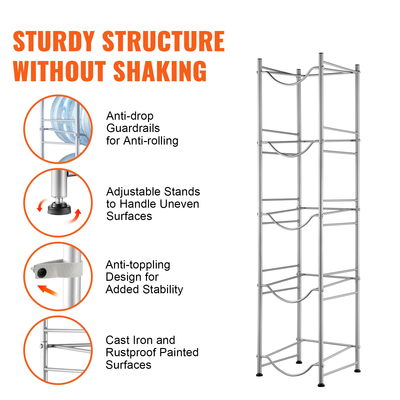 STURDY STRUCTURE WITHOUT SHAKING

Anti-drop Guardrails for Anti-rolling

Adjustable Stands to Handle Uneven Surfaces

Anti-toppling Design for Added Stability

Cast Iron and Rustproof Painted Surfaces