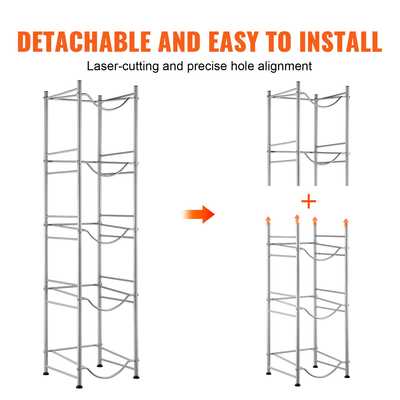 DETACHABLE AND EASY TO INSTALL

Laser-cutting and precise hole alignment

+