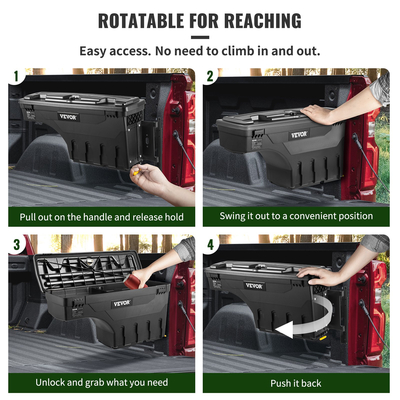 ROTATABLE FOR REACHING

Easy access. No need to climb in and out.

1

VEVOR

Pull out on the handle and release hold

2

VEVOR

Swing it out to a convenient position

3

VEVOR

Unlock and grab what you need

4

VEVOR

Push it back