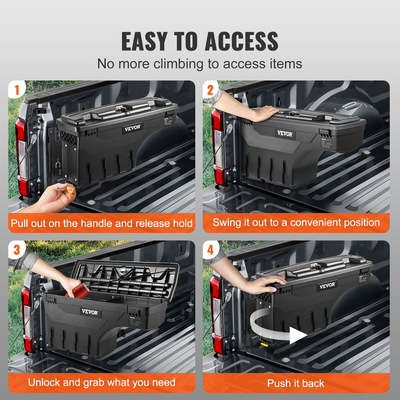 EASY TO ACCESS
No more climbing to access items

1
VEVOR
Pull out on the handle and release hold

2
VEVOR
Swing it out to a convenient position

3
VEVOR
Unlock and grab what you need

4
VEVOR
Push it back