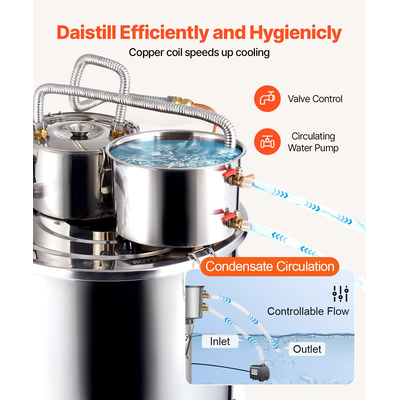 Daistill Efficiently and Hygienicly

Copper coil speeds up cooling

Valve Control

Circulating Water Pump

Condensate Circulation

Controllable Flow

Inlet

Outlet