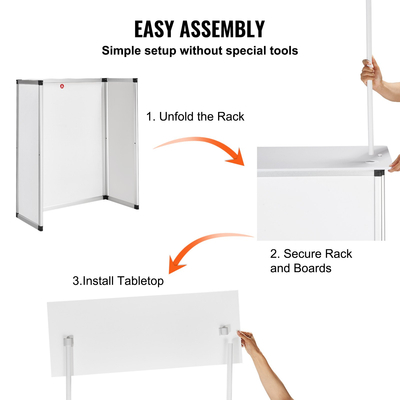 EASY ASSEMBLY

Simple setup without special tools

1. Unfold the Rack

2. Secure Rack and Boards

3.Install Tabletop