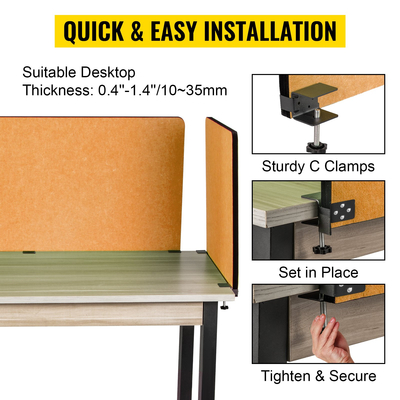 QUICK & EASY INSTALLATION

Suitable Desktop
Thickness: 0.4"-1.4"/10~35mm

Sturdy C Clamps

Set in Place

Tighten & Secure