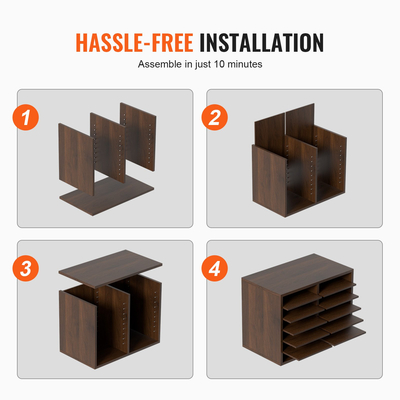 HASSLE-FREE INSTALLATION
Assemble in just 10 minutes

1

2

3

4