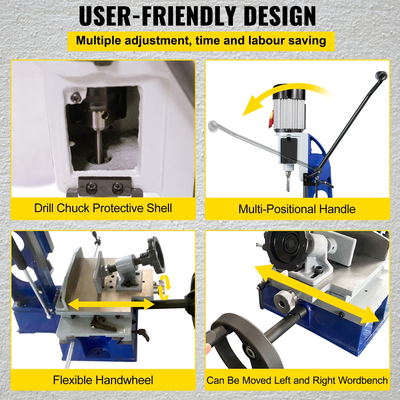 USER-FRIENDLY DESIGN

Multiple adjustment, time and labour saving

Drill Chuck Protective Shell

Multi-Positional Handle

Flexible Handwheel

Can Be Moved Left and Right Wordbench