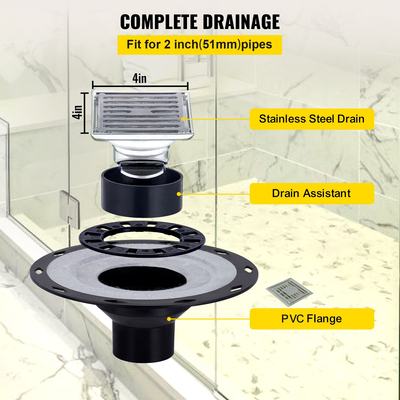 COMPLETE DRAINAGE

Fit for 2 inch(51mm)pipes

4in

4in

Stainless Steel Drain

Drain Assistant

PVC Flange