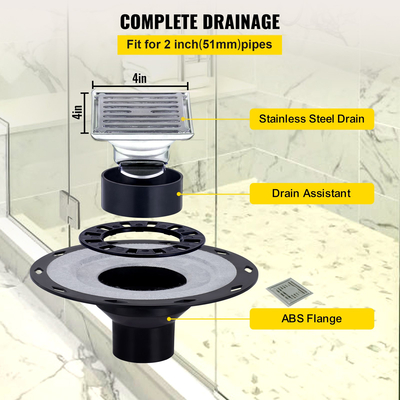 COMPLETE DRAINAGE

Fit for 2 inch(51mm)pipes

4in

4in

Stainless Steel Drain

Drain Assistant

ABS Flange