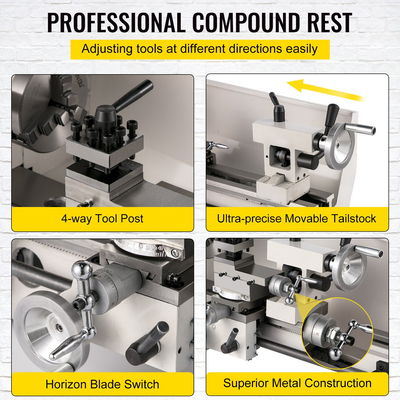 PROFESSIONAL COMPOUND REST

Adjusting tools at different directions easily

4-way Tool Post

Ultra-precise Movable Tailstock

Horizon Blade Switch

Superior Metal Construction