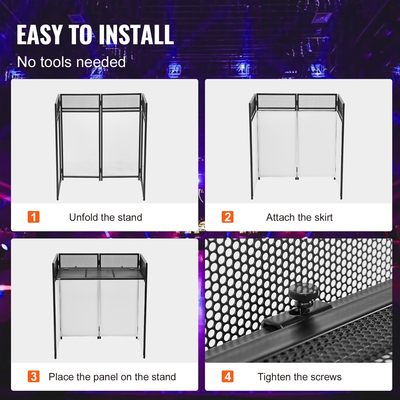 EASY TO INSTALL
No tools needed

1 Unfold the stand

2 Attach the skirt

3 Place the panel on the stand

4 Tighten the screws