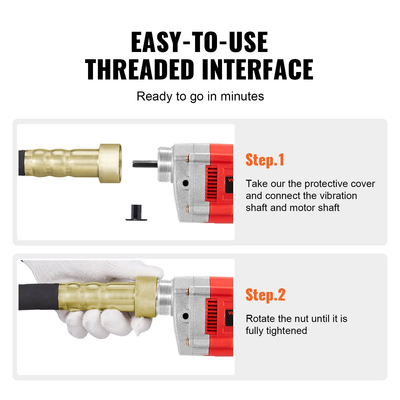 EASY-TO-USE THREADED INTERFACE

Ready to go in minutes

Step.1

Take our the protective cover and connect the vibration shaft and motor shaft

Step.2

Rotate the nut until it is fully tightened