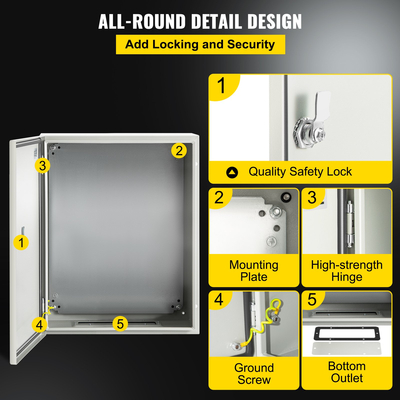 ALL-ROUND DETAIL DESIGN

Add Locking and Security

3

2

1

4

5

1

Quality Safety Lock

2

Mounting Plate

3

High-strength Hinge

4

Ground Screw

5

Bottom Outlet