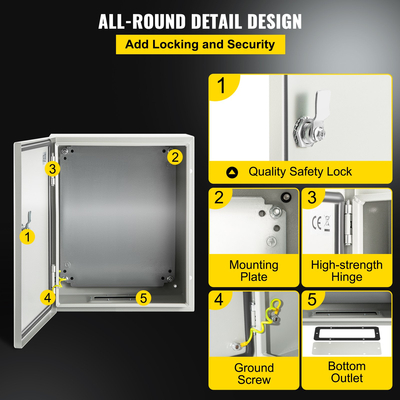 ALL-ROUND DETAIL DESIGN

Add Locking and Security

3

2

1

4

5

1

Quality Safety Lock

2

Mounting Plate

3

CE

High-strength Hinge

4

Ground Screw

5

Bottom Outlet