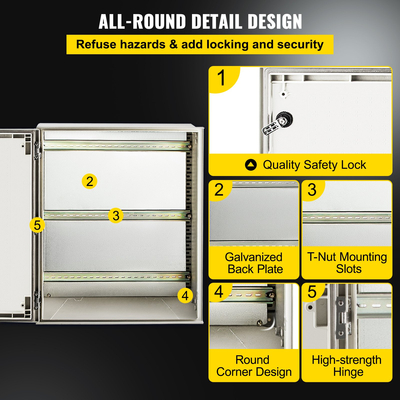 ALL-ROUND DETAIL DESIGN

Refuse hazards & add locking and security

2

3

5

4

1

Quality Safety Lock

2

Galvanized Back Plate

3

T-Nut Mounting Slots

4

Round Corner Design

5

High-strength Hinge