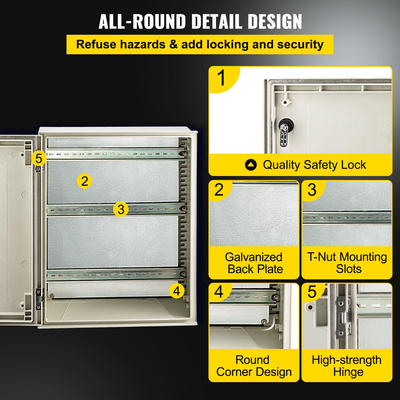 ALL-ROUND DETAIL DESIGN

Refuse hazards & add locking and security

5

2

3

4

1

Quality Safety Lock

2

Galvanized Back Plate

3

T-Nut Mounting Slots

4

Round Corner Design

5

High-strength Hinge