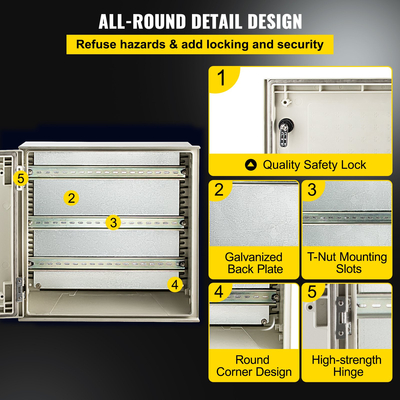 ALL-ROUND DETAIL DESIGN

Refuse hazards & add locking and security

5

2

3

4

1

Quality Safety Lock

2

Galvanized Back Plate

3

T-Nut Mounting Slots

4

Round Corner Design

5

High-strength Hinge