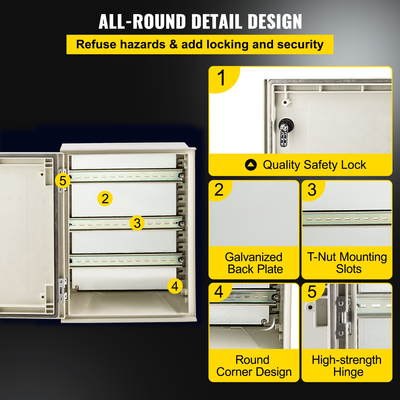 ALL-ROUND DETAIL DESIGN

Refuse hazards & add locking and security

5

2

3

4

1

Quality Safety Lock

2

Galvanized Back Plate

3

T-Nut Mounting Slots

4

Round Corner Design

5

High-strength Hinge