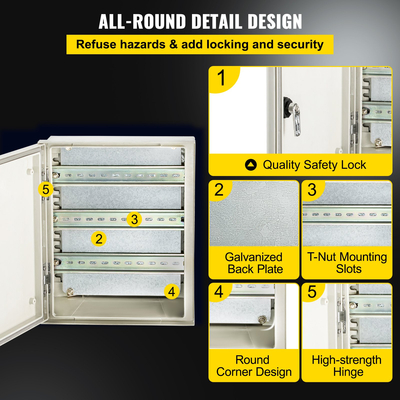 ALL-ROUND DETAIL DESIGN

Refuse hazards & add locking and security

5

3

2

4

1

Quality Safety Lock

2

Galvanized Back Plate

3

T-Nut Mounting Slots

4

Round Corner Design

5

High-strength Hinge