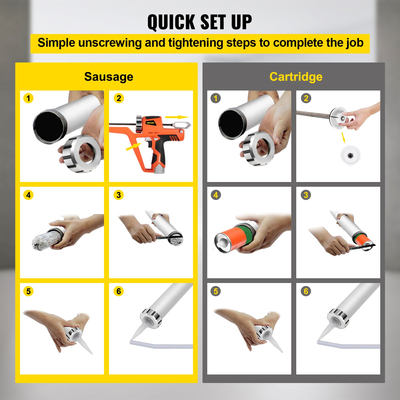 QUICK SET UP

Simple unscrewing and tightening steps to complete the job

Sausage

1

2

4

3

5

6

Cartridge

1

2

4

3

5

6