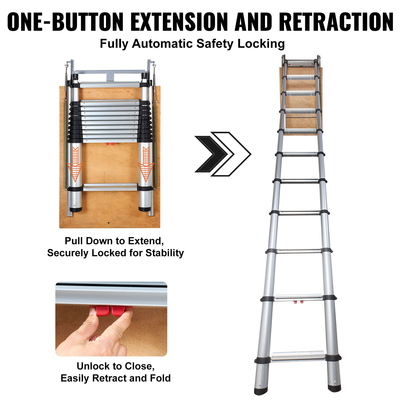 ONE-BUTTON EXTENSION AND RETRACTION
Fully Automatic Safety Locking

Pull Down to Extend, Securely Locked for Stability

Unlock to Close, Easily Retract and Fold