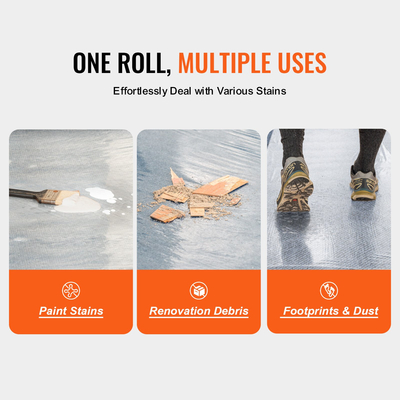 ONE ROLL, MULTIPLE USES

Effortlessly Deal with Various Stains

Paint Stains

Renovation Debris

Footprints & Dust