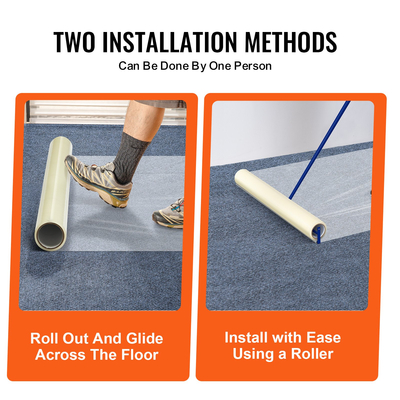 TWO INSTALLATION METHODS
Can Be Done By One Person

Roll Out And Glide Across The Floor

Install with Ease Using a Roller