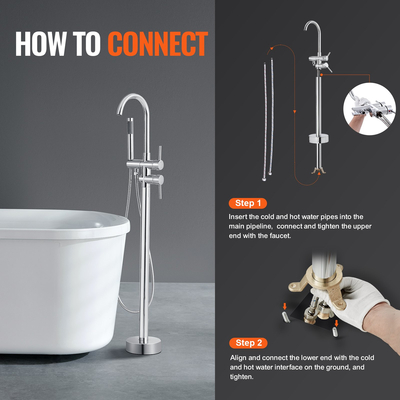 HOW TO CONNECT

Step 1

Insert the cold and hot water pipes into the main pipeline, connect and tighten the upper end with the faucet.

Step 2

Align and connect the lower end with the cold and hot water interface on the ground, and tighten.