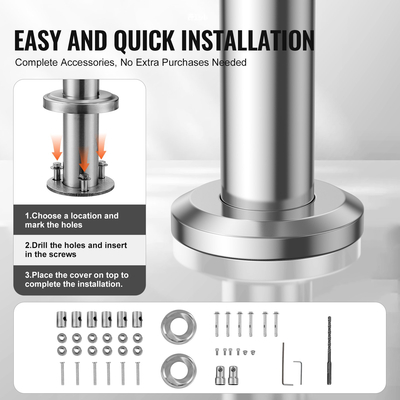 EASY AND QUICK INSTALLATION

Complete Accessories, No Extra Purchases Needed

1.Choose a location and mark the holes

2.Drill the holes and insert in the screws

3.Place the cover on top to complete the installation.