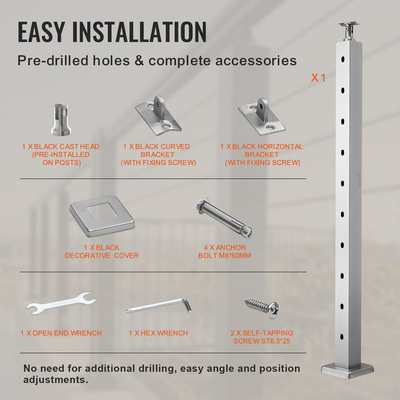 EASY INSTALLATION

Pre-drilled holes & complete accessories

X 1

1 X BLACK CAST HEAD (PRE-INSTALLED ON POSTS)

1 X BLACK CURVED BRACKET (WITH FIXING SCREW)

1 X BLACK HORIZONTAL BRACKET (WITH FIXING SCREW)

1 X BLACK DECORATIVE COVER

4 X ANCHOR BOLT M8*60MM

1 X OPEN END WRENCH

1 X HEX WRENCH

2 X SELF-TAPPING SCREW ST6.3*25

No need for additional drilling, easy angle and position adjustments.