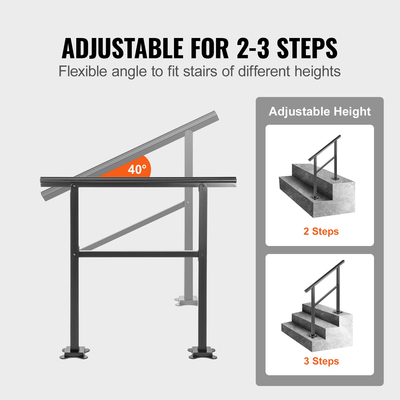 ADJUSTABLE FOR 2-3 STEPS
Flexible angle to fit stairs of different heights

40°

Adjustable Height

2 Steps

3 Steps