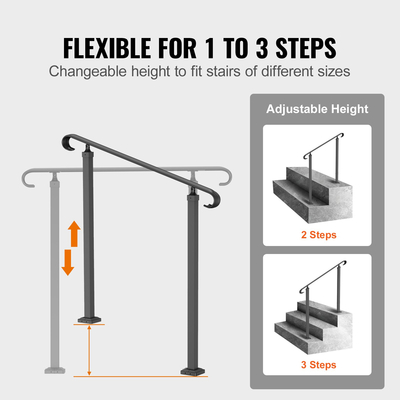 FLEXIBLE FOR 1 TO 3 STEPS
Changeable height to fit stairs of different sizes

Adjustable Height

2 Steps

3 Steps