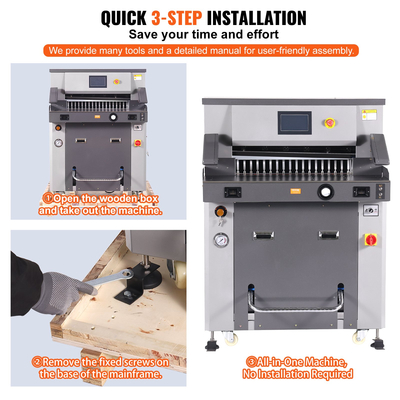 QUICK 3-STEP INSTALLATION
Save your time and effort
We provide many tools and a detailed manual for user-friendly assembly.

①Open the wooden box and take out the machine.

②Remove the fixed screws on the base of the mainframe.

③All-in-One Machine, No Installation Required