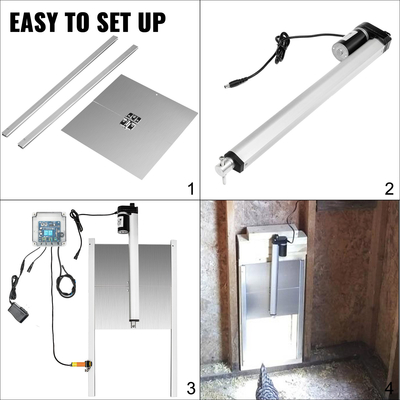 EASY TO SET UP

1

2

3

4