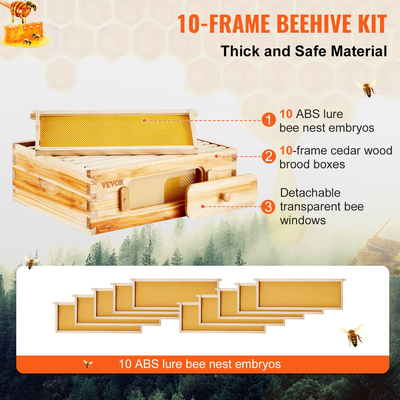 10-FRAME BEEHIVE KIT

Thick and Safe Material

1 10 ABS lure bee nest embryos

2 10-frame cedar wood brood boxes

3 Detachable transparent bee windows

VEVOR

10 ABS lure bee nest embryos