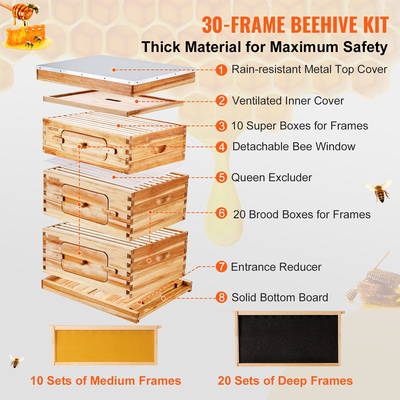 30-FRAME BEEHIVE KIT
Thick Material for Maximum Safety

1 Rain-resistant Metal Top Cover
2 Ventilated Inner Cover
3 10 Super Boxes for Frames
4 Detachable Bee Window
5 Queen Excluder
6 20 Brood Boxes for Frames
7 Entrance Reducer
8 Solid Bottom Board

VEVOR
VEVOR
VEVOR

10 Sets of Medium Frames
20 Sets of Deep Frames