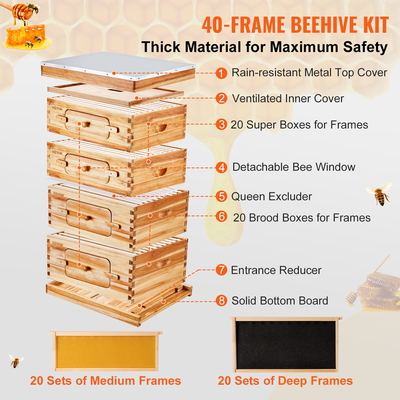 40-FRAME BEEHIVE KIT
Thick Material for Maximum Safety

1 Rain-resistant Metal Top Cover
2 Ventilated Inner Cover
3 20 Super Boxes for Frames
4 Detachable Bee Window
5 Queen Excluder
6 20 Brood Boxes for Frames
7 Entrance Reducer
8 Solid Bottom Board

20 Sets of Medium Frames
20 Sets of Deep Frames