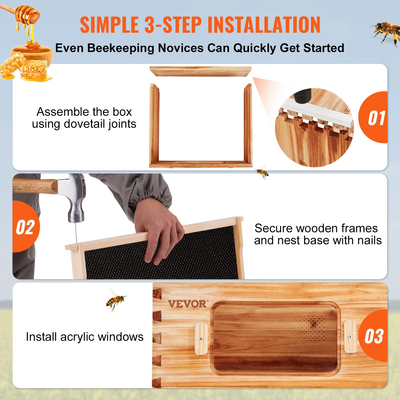 SIMPLE 3-STEP INSTALLATION

Even Beekeeping Novices Can Quickly Get Started

Assemble the box using dovetail joints

01

02

Secure wooden frames and nest base with nails

VEVOR

Install acrylic windows

03