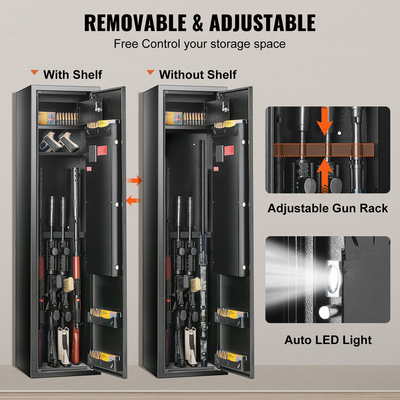 REMOVABLE & ADJUSTABLE
Free Control your storage space

With Shelf

Without Shelf

Adjustable Gun Rack

Auto LED Light