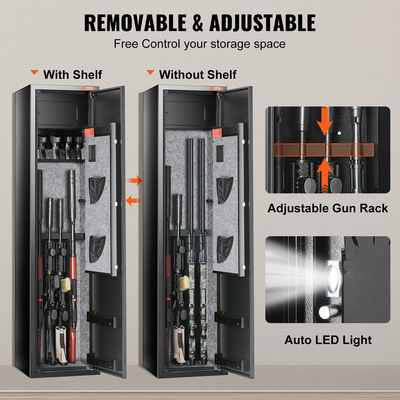 REMOVABLE & ADJUSTABLE
Free Control your storage space

With Shelf

Without Shelf

Adjustable Gun Rack

Auto LED Light