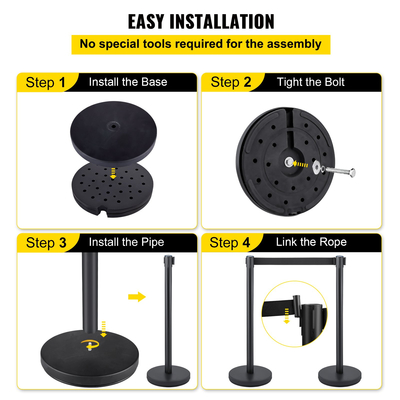 EASY INSTALLATION

No special tools required for the assembly

Step 1 Install the Base

Step 2 Tight the Bolt

Step 3 Install the Pipe

Step 4 Link the Rope