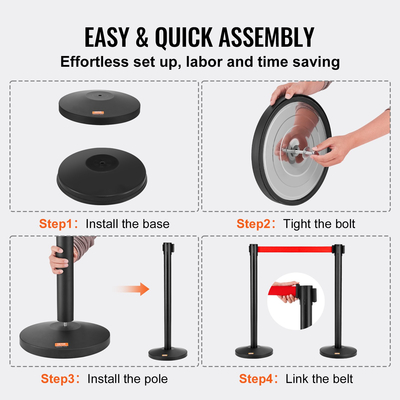 EASY & QUICK ASSEMBLY
Effortless set up, labor and time saving

Step1: Install the base

Step2: Tight the bolt

Step3: Install the pole

Step4: Link the belt