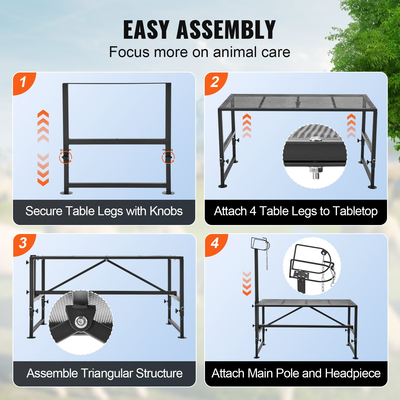 EASY ASSEMBLY
Focus more on animal care

1
Secure Table Legs with Knobs

2
Attach 4 Table Legs to Tabletop

3
Assemble Triangular Structure

4
Attach Main Pole and Headpiece