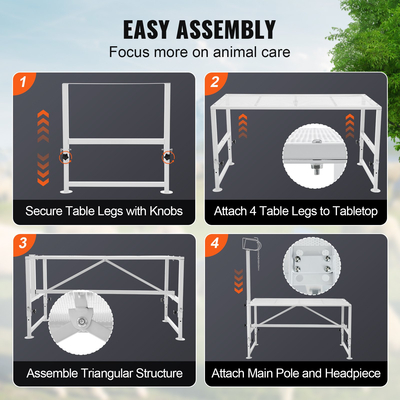 EASY ASSEMBLY
Focus more on animal care

1
Secure Table Legs with Knobs

2
Attach 4 Table Legs to Tabletop

3
Assemble Triangular Structure

4
Attach Main Pole and Headpiece