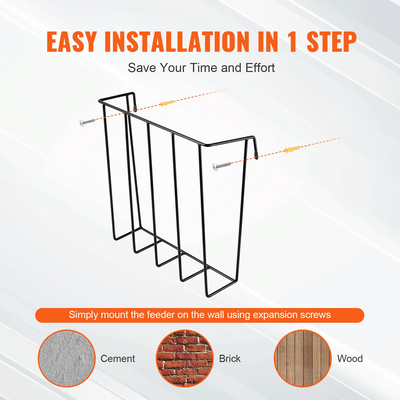 EASY INSTALLATION IN 1 STEP

Save Your Time and Effort

Simply mount the feeder on the wall using expansion screws

Cement

Brick

Wood