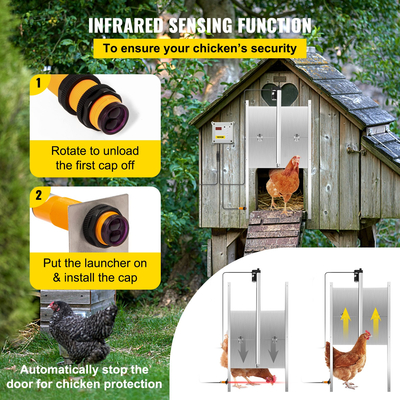 INFRARED SENSING FUNCTION

To ensure your chicken's security

1

Rotate to unload the first cap off

2

Put the launcher on & install the cap

Automatically stop the door for chicken protection