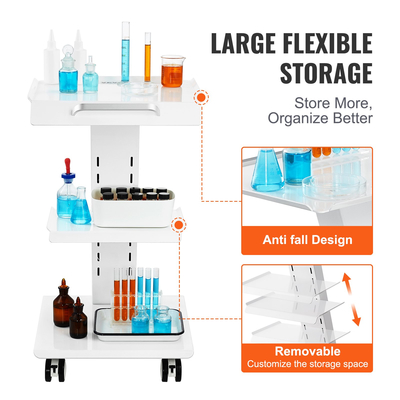 LARGE FLEXIBLE STORAGE

Store More, Organize Better

Anti fall Design

Removable
Customize the storage space