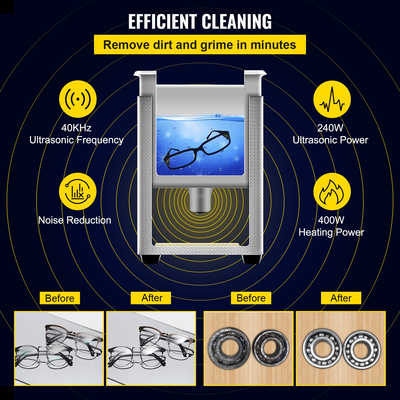 EFFICIENT CLEANING

Remove dirt and grime in minutes

40KHz
Ultrasonic Frequency

240W
Ultrasonic Power

Noise Reduction

400W
Heating Power

Before

After

Before

After