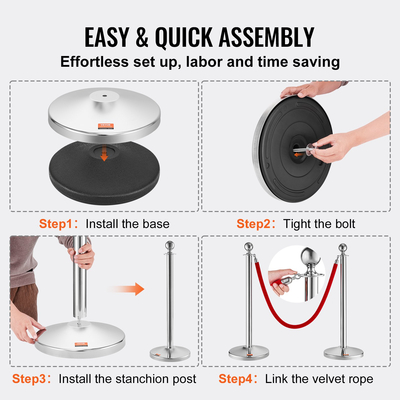 EASY & QUICK ASSEMBLY
Effortless set up, labor and time saving

Step1: Install the base

Step2: Tight the bolt

Step3: Install the stanchion post

Step4: Link the velvet rope